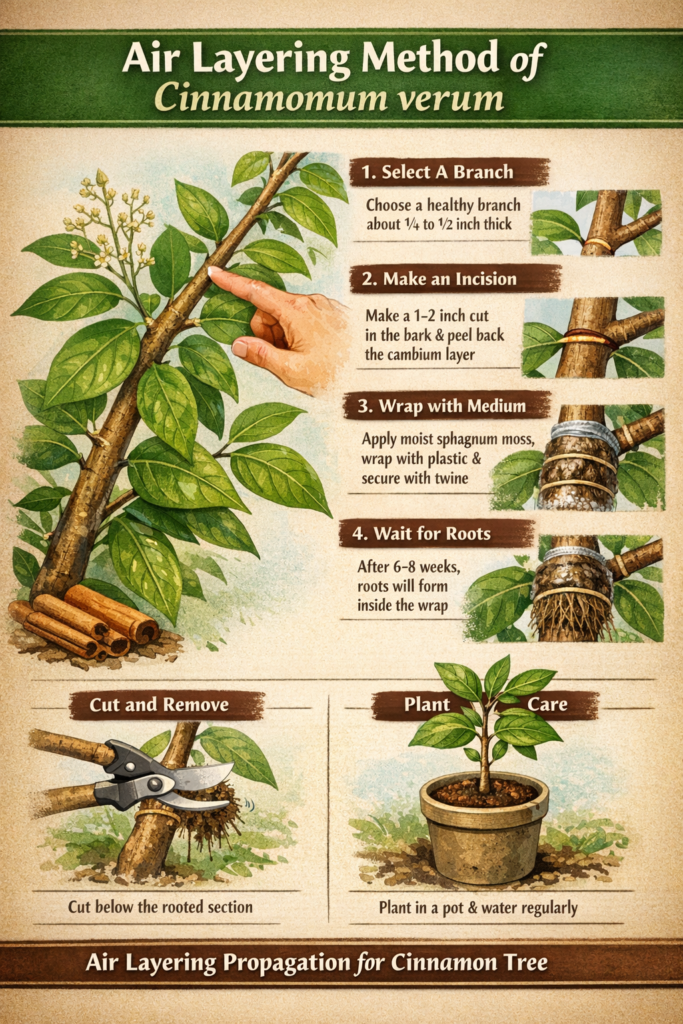 Air Layering Method of Cinnamomum verum

1. Select A Branch

Choose a healthy branch about ¼ to ½ inch thick

2. Make an Incision

Make a 1–2 inch cut in the bark & peel back the cambium layer

3. Wrap with Medium

Apply moist sphagnum moss, wrap with plastic & secure with twine

4. Wait for Roots

After 6–8 weeks, roots will form inside the wrap

Cut and Remove

Cut below the rooted section

Plant Care

Plant in a pot & water regularly

Air Layering Propagation for Cinnamon Tree